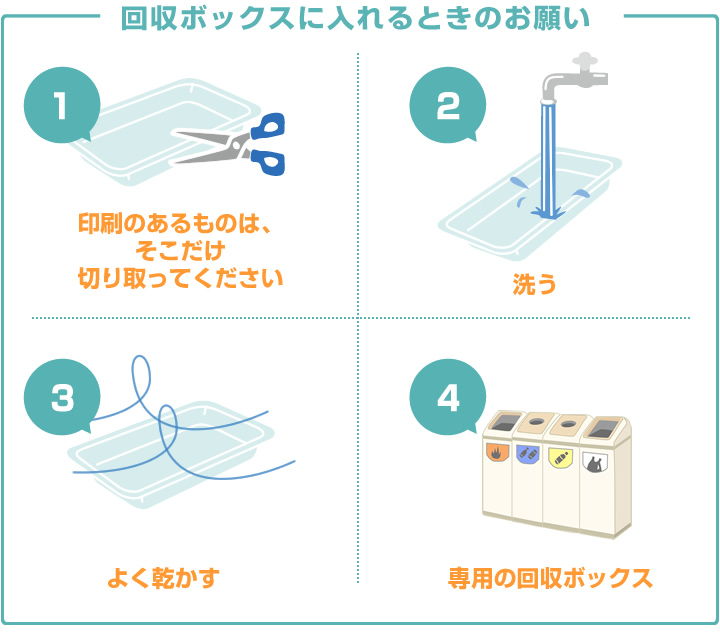 回収ボックスに入れるときのお願い

1

印刷のあるものは、そこだけ切り取ってください

2

洗う

3

よく乾かす

4

専用の回収ボックス