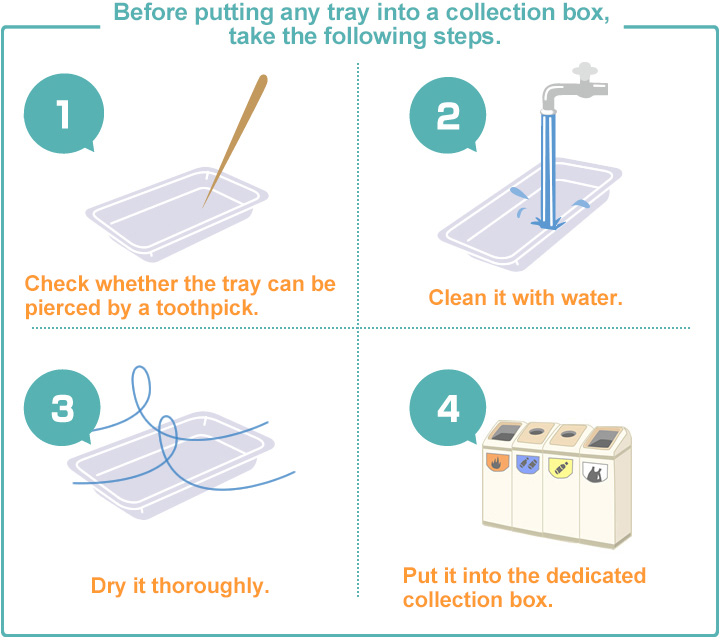 Before putting any tray into a collection box, take the following steps.

1

Check whether the tray can be pierced by a toothpick.

2

Clean it with water.

3

Dry it thoroughly.

4

Put it into the dedicated collection box.