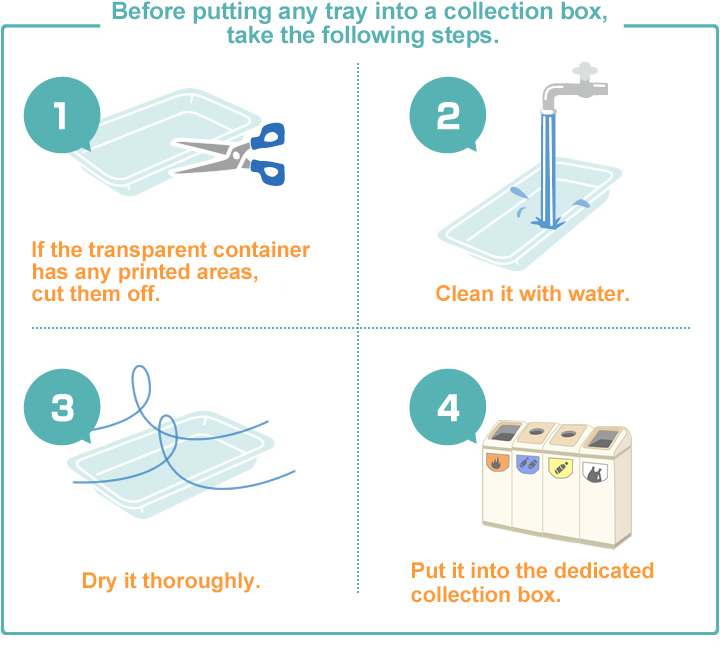 Before putting any tray into a collection box, take the following steps.

1

If the transparent container has any printed areas, cut them off.

2

Clean it with water.

3

Dry it thoroughly.

4

Put it into the dedicated collection box.