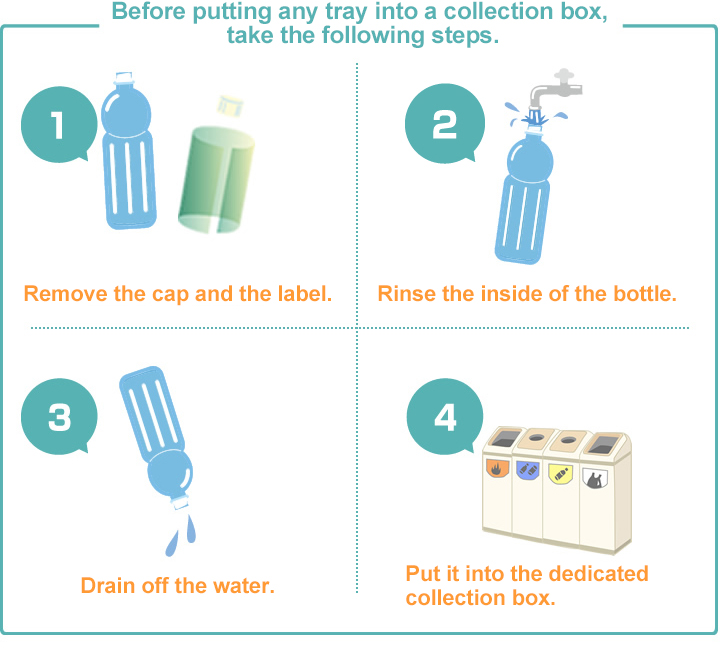 Before putting any tray into a collection box, take the following steps.

1

Remove the cap and the label.

2

Rinse the inside of the bottle.

3

Drain off the water.

4

Put it into the dedicated collection box.